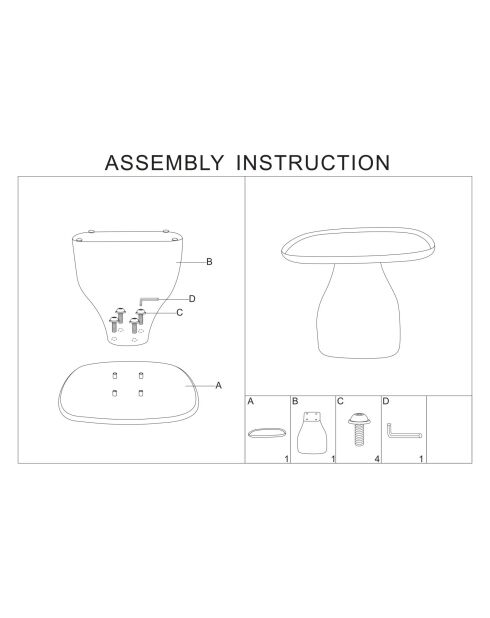 ASSEMBLY INSTRUCTION

B

D

C

A

| A | B | C | D | |
|---|---|---|---|---|
| 1 | 1 | 4 | 1 | |