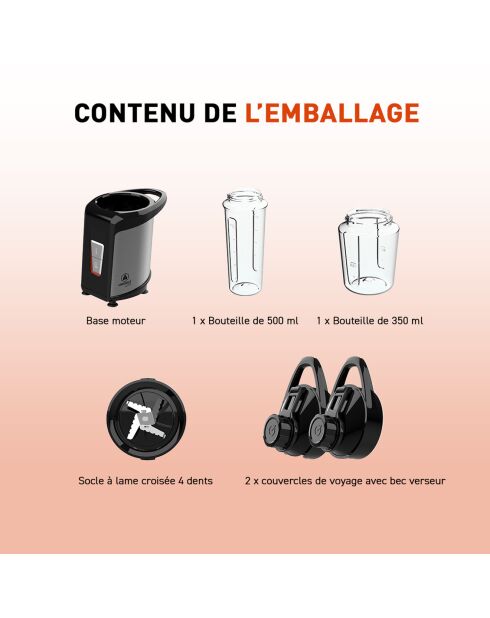 CONTENU DE L'EMBALLAGE

Base moteur

1 x Bouteille de 500 ml

1 x Bouteille de 350 ml

Socle à lame croisée 4 dents

2 x couvercles de voyage avec bec verseur