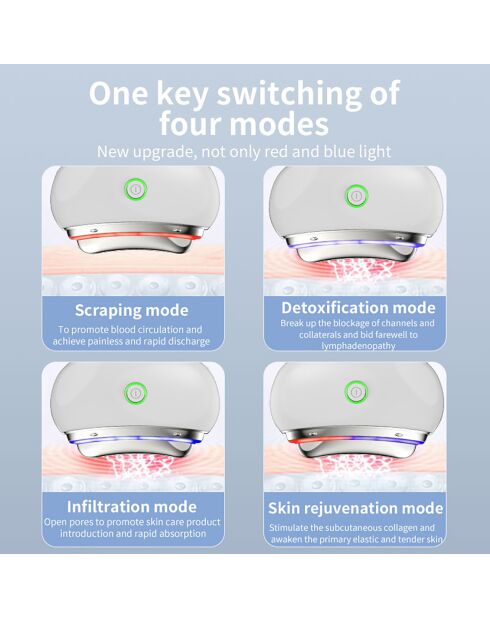 One key switching of four modes

New upgrade, not only red and blue light

Scraping mode

To promote blood circulation and achieve painless and rapid discharge

Detoxification mode

Break up the blockage of channels and collaterals and bid farewell to lymphadenopathy

Infiltration mode

Open pores to promote skin care product introduction and rapid absorption

Skin rejuvenation mode

Stimulate the subcutaneous collagen and awaken the primary elastic and tender skin