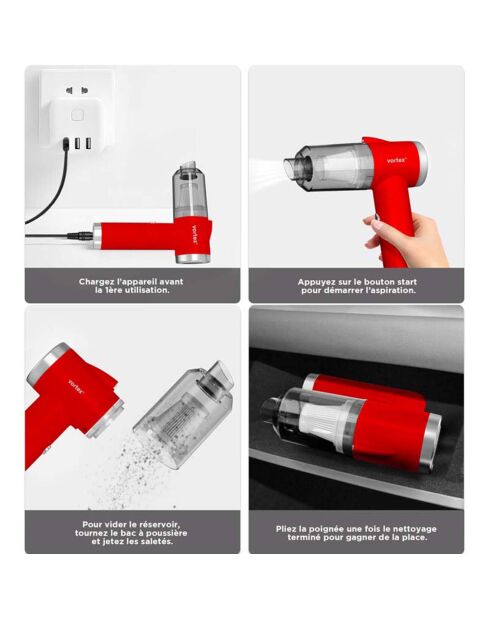 vortex

Chargez l'appareil avant la 1ère utilisation.

vortex

Appuyez sur le bouton start pour démarrer l'aspiration.

vortex

Pour vider le réservoir, tournez le bac à poussière et jetez les saletés.

Pliez la poignée une fois le nettoyage terminé pour gagner de la place.