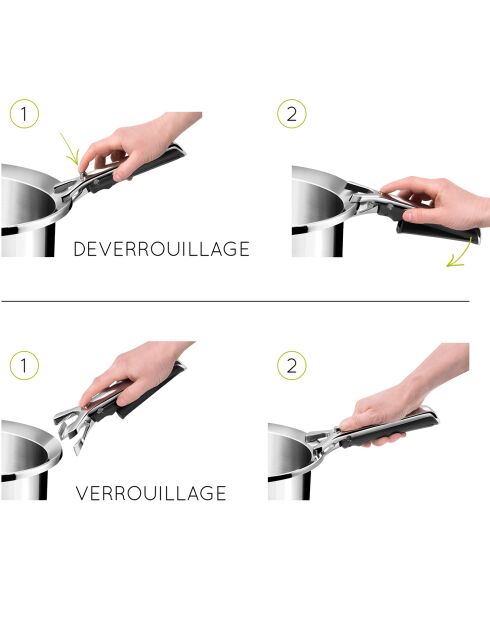 1

2

DEVERROUILLAGE

1

2

VERROUILLAGE