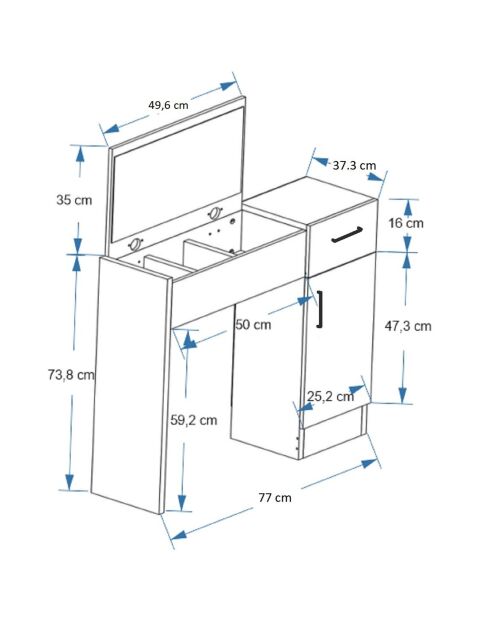 49,6 cm

37.3 cm

35 cm

16 cm

50 cm

47,3 cm

73,8 cm

25,2 cm

59,2 cm

77 cm