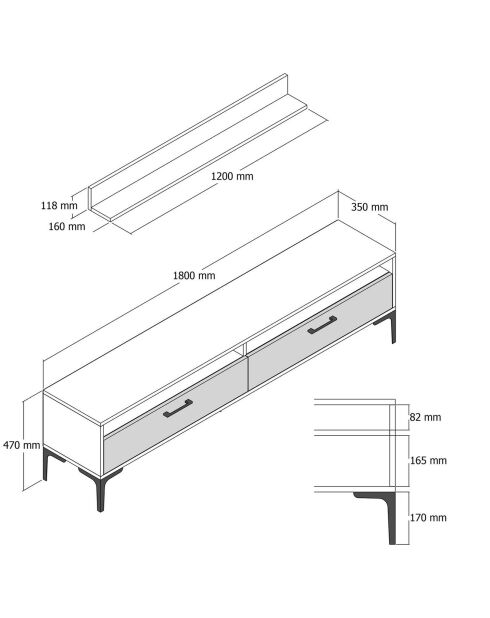 1200 mm
118 mm
160 mm
350 mm
1800 mm
470 mm
82 mm
165 mm
170 mm