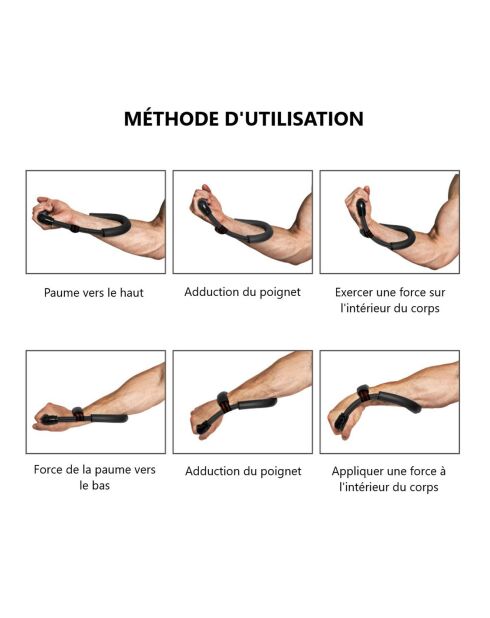 MÉTHODE D'UTILISATION

Paume vers le haut

Adduction du poignet

Exercer une force sur l'intérieur du corps

Force de la paume vers le bas

Adduction du poignet

Appliquer une force à l'intérieur du corps