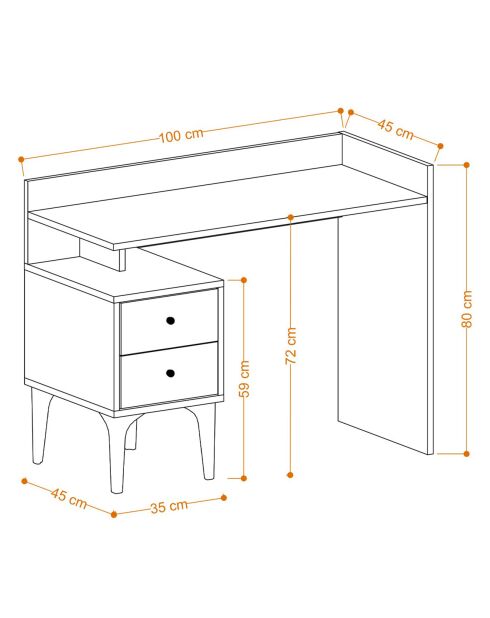 100 cm
45 cm
80 cm
72 cm
59 cm
45 cm
35 cm