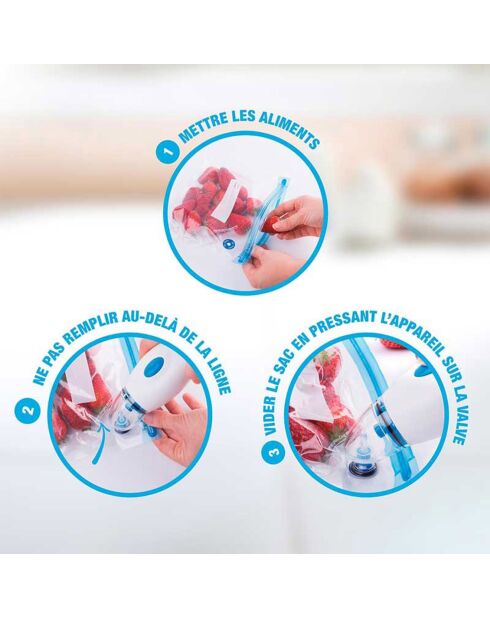 1 METTRE LES ALIMENTS

2 NE PAS REMPLIR AU-DELÀ DE LA LIGNE

3 VIDER LE SAC EN PRESSANT L'APPAREIL SUR LA VALVE