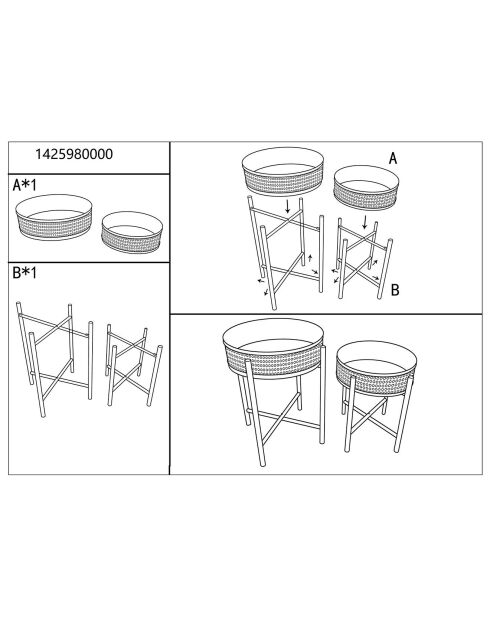 1425980000

A*1

B*1

A

B