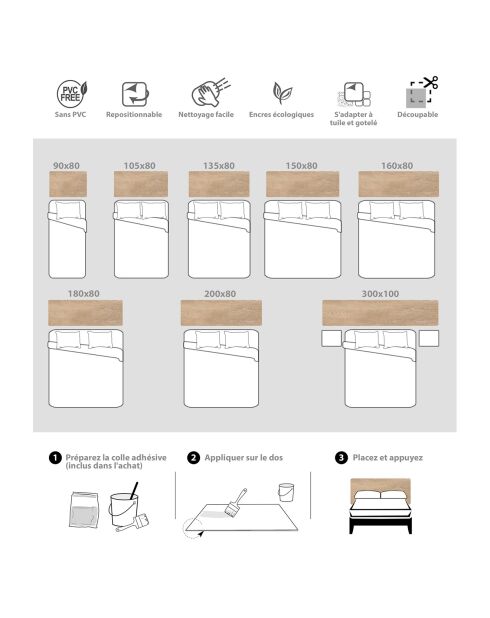 PVC FREE
Sans PVC

Repositionnable

Nettoyage facile

Encres écologiques

S'adapter à tuile et gotelé

Découpable

90x80

105x80

135x80

150x80

160x80

180x80

200x80

300x100

1 Préparez la colle adhésive (inclus dans l'achat)

2 Appliquer sur le dos

3 Placez et appuyez