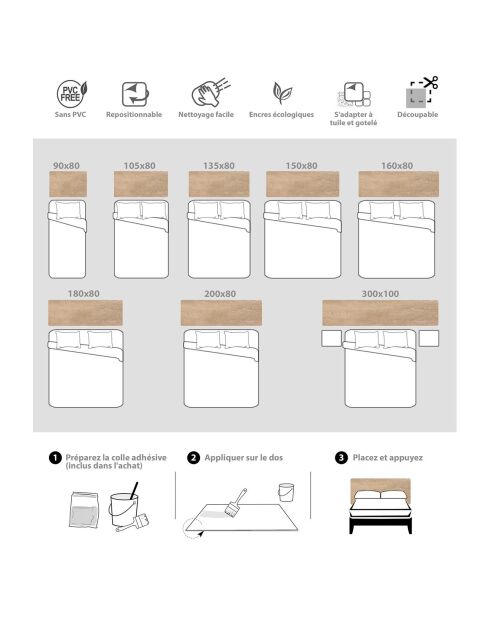 PVC FREE
Sans PVC

Repositionnable

Nettoyage facile

Encres écologiques

S'adapter à tuile et gotelé

Découpable

90x80

105x80

135x80

150x80

160x80

180x80

200x80

300x100

1 Préparez la colle adhésive (inclus dans l'achat)

2 Appliquer sur le dos

3 Placez et appuyez