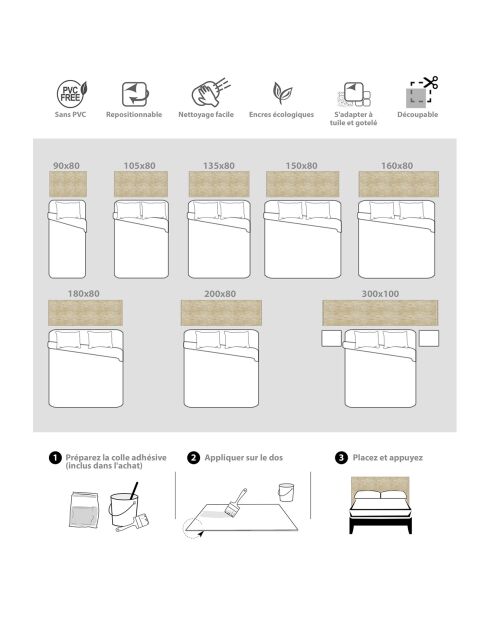 PVC FREE
Sans PVC

Repositionnable

Nettoyage facile

Encres écologiques

S'adapter à tuile et gotelé

Découpable

90x80

105x80

135x80

150x80

160x80

180x80

200x80

300x100

1 Préparez la colle adhésive (inclus dans l'achat)

2 Appliquer sur le dos

3 Placez et appuyez