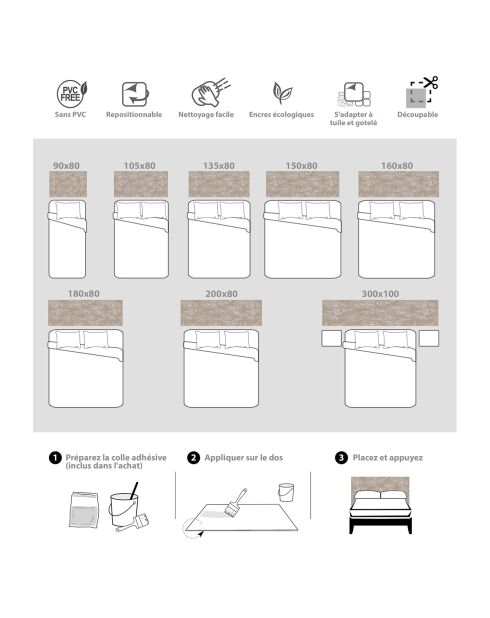 PVC FREE

Sans PVC

Repositionnable

Nettoyage facile

Encres écologiques

S'adapter à tuile et gotelé

Découpable

90x80

105x80

135x80

150x80

160x80

180x80

200x80

300x100

1 Préparez la colle adhésive (inclus dans l'achat)

2 Appliquer sur le dos

3 Placez et appuyez