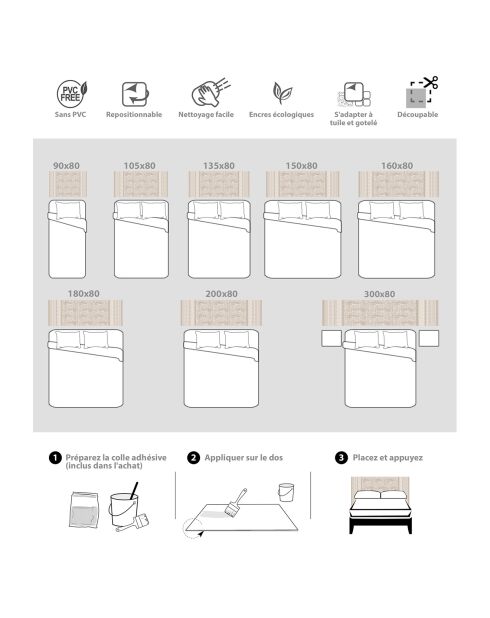 PVC FREE
Sans PVC

Repositionnable

Nettoyage facile

Encres écologiques

S'adapter à tuile et gotelé

Découpable

90x80

105x80

135x80

150x80

160x80

180x80

200x80

300x80

1 Préparez la colle adhésive (inclus dans l'achat)

2 Appliquer sur le dos

3 Placez et appuyez