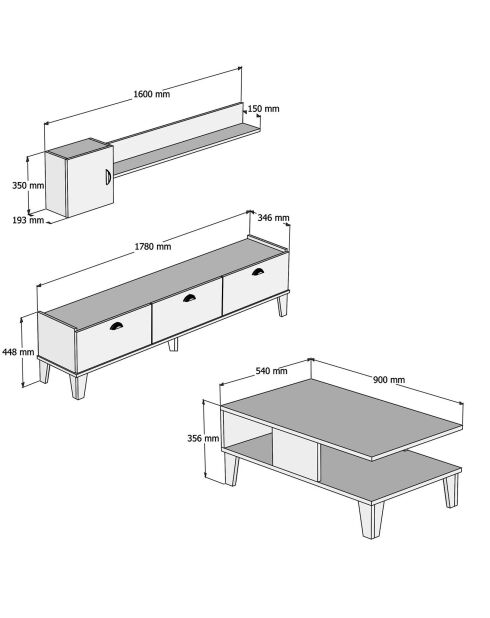 1600 mm
150 mm
350 mm
193 mm
346 mm
1780 mm
448 mm
540 mm
900 mm
356 mm