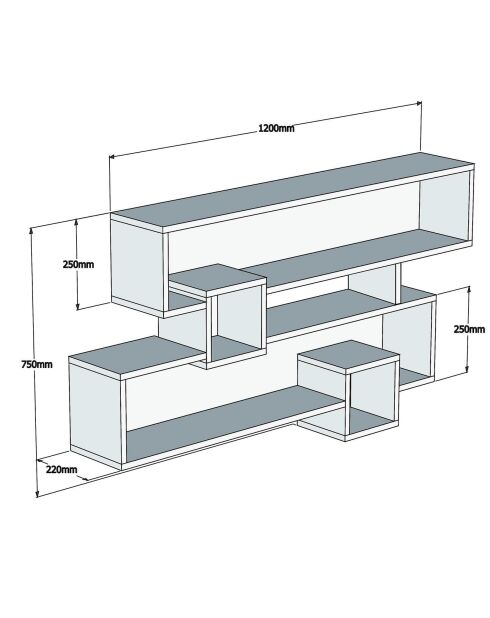 1200mm

250mm

250mm

750mm

220mm