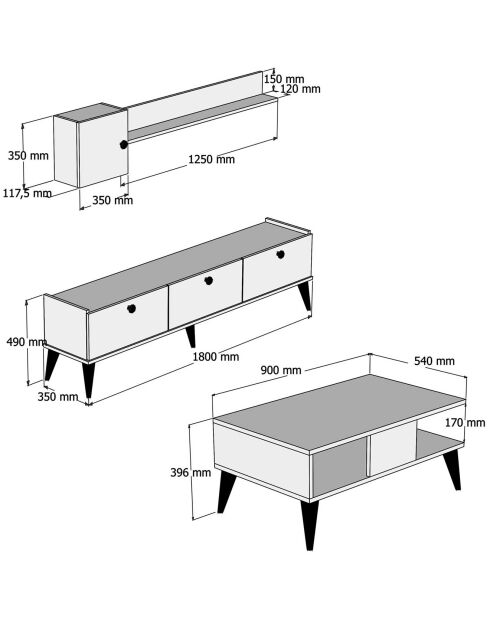 150 mm
120 mm
350 mm
1250 mm
117,5 mm
350 mm
490 mm
1800 mm
350 mm
900 mm
540 mm
170 mm
396 mm