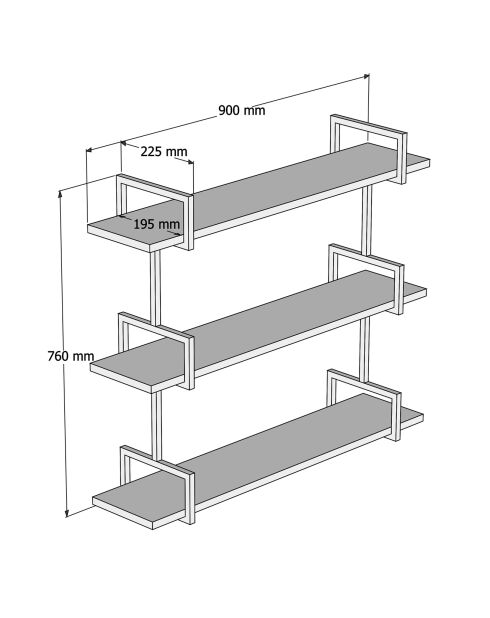 900 mm

225 mm

195 mm

760 mm