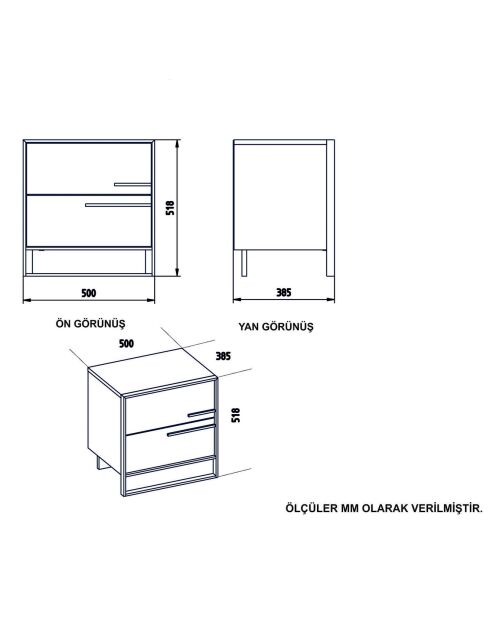 518

500

385

ÖN GÖRÜNÜŞ

YAN GÖRÜNÜŞ

500

385

518

ÖLÇÜLER MM OLARAK VERİLMİŞTİR.