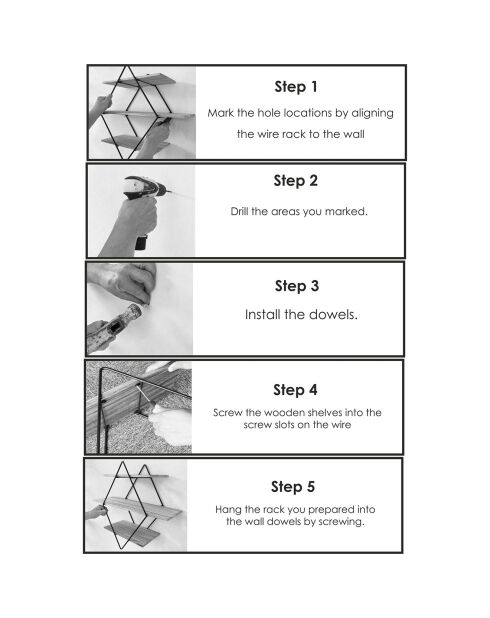 Step 1

Mark the hole locations by aligning the wire rack to the wall

Step 2

Drill the areas you marked.

Step 3

Install the dowels.

Step 4

Screw the wooden shelves into the screw slots on the wire

Step 5

Hang the rack you prepared into the wall dowels by screwing.